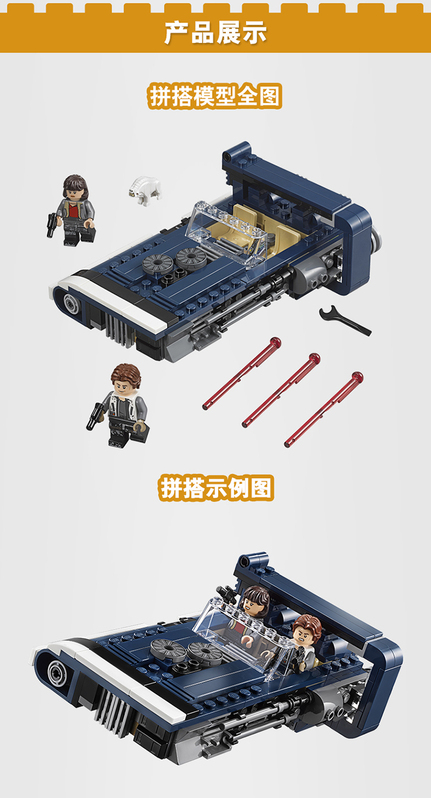 产品展示

拼搭模型全图

拼搭示例图