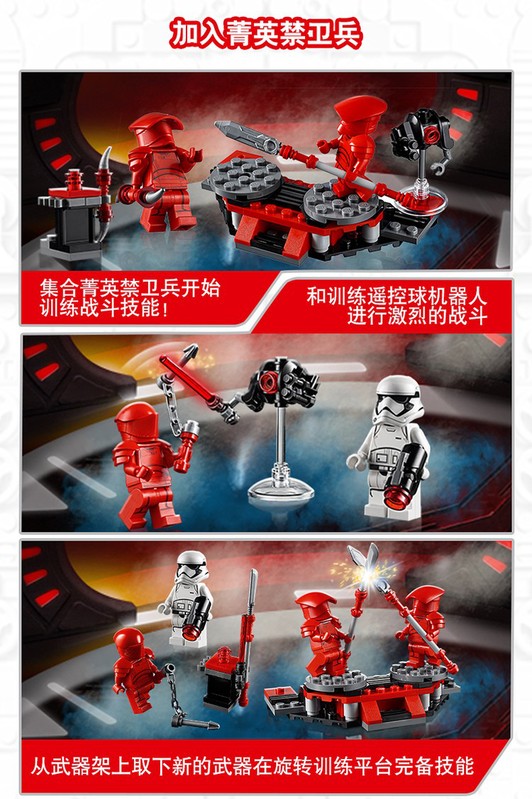 加入菁英禁卫兵

集合菁英禁卫兵开始训练战斗技能！

和训练遥控球机器人进行激烈的战斗

从武器架上取下新的武器在旋转训练平台完备技能