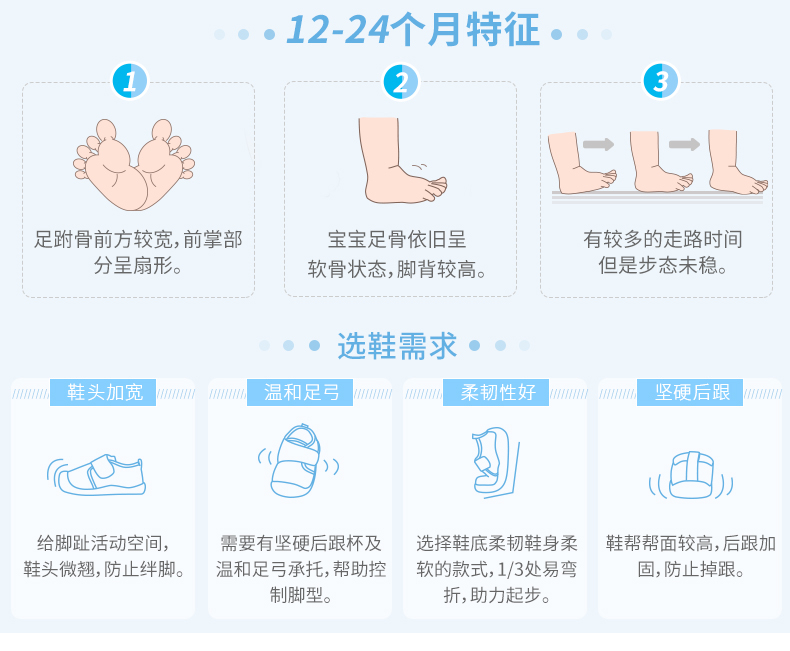 12-24个月特征

1
足跗骨前方较宽，前掌部分呈扇形。

2
宝宝足骨依旧呈软骨状态，脚背较高。

3
有较多的走路时间但是步态未稳。

选鞋需求

鞋头加宽
给脚趾活动空间，鞋头微翘，防止绊脚。

温和足弓
需要有坚硬后跟杯及温和足弓承托，帮助控制脚型。

柔韧性好
选择鞋底柔韧鞋身柔软的款式，1/3处易弯折，助力起步。

坚硬后跟
鞋帮帮面较高，后跟加固，防止掉跟。