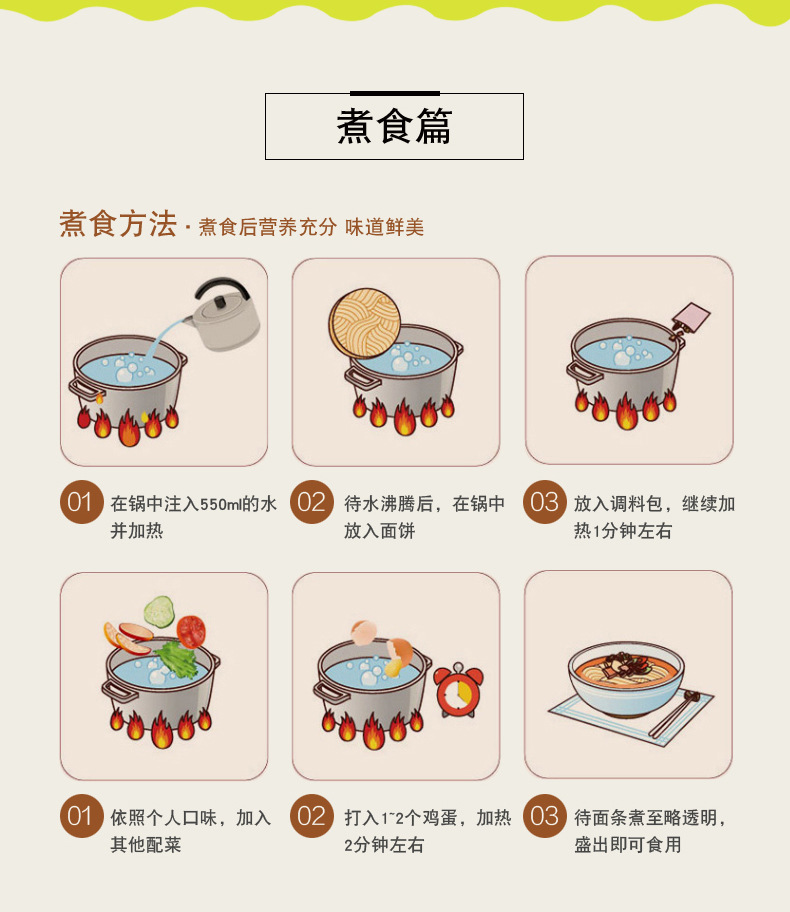 煮食篇

煮食方法 · 煮食后营养充分 味道鲜美

01 在锅中注入550ml的水并加热

02 待水沸腾后，在锅中放入面饼

03 放入调料包，继续加热1分钟左右

01 依照个人口味，加入其他配菜

02 打入1~2个鸡蛋，加热2分钟左右

03 待面条煮至略透明，盛出即可食用