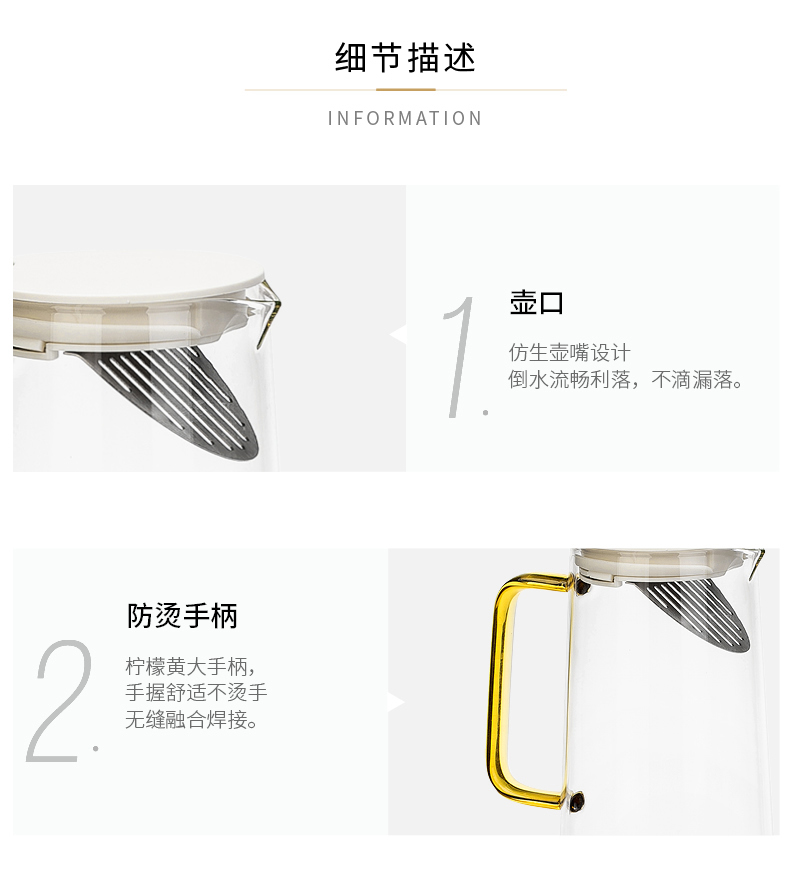 细节描述

INFORMATION

1.

壶口

仿生壶嘴设计
倒水流畅利落，不滴漏落。

2.

防烫手柄

柠檬黄大手柄，
手握舒适不烫手
无缝融合焊接。