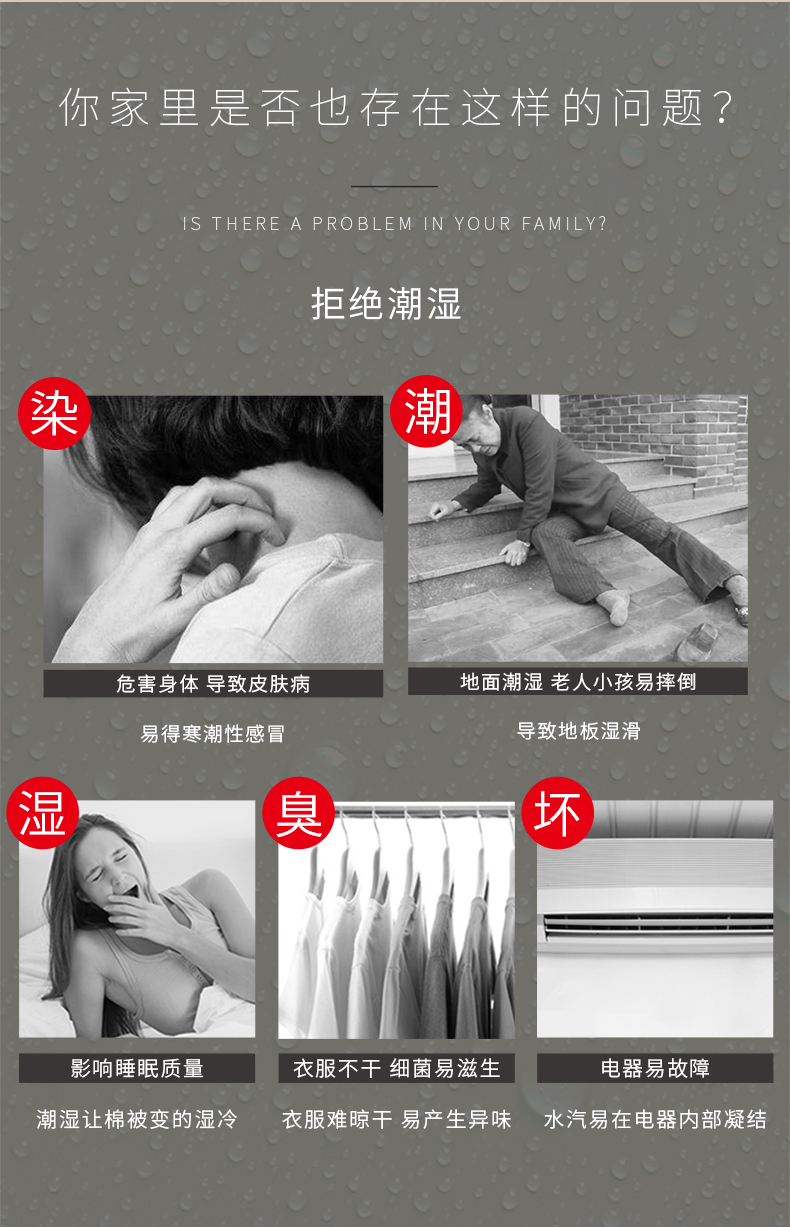 你家里是否也存在这样的问题？

IS THERE A PROBLEM IN YOUR FAMILY?

拒绝潮湿

染

危害身体 导致皮肤病

易得寒潮性感冒

潮

地面潮湿 老人小孩易摔倒

导致地板湿滑

湿

影响睡眠质量

潮湿让棉被变的湿冷

臭

衣服不干 细菌易滋生

衣服难晾干 易产生异味

坏

电器易故障

水汽易在电器内部凝结