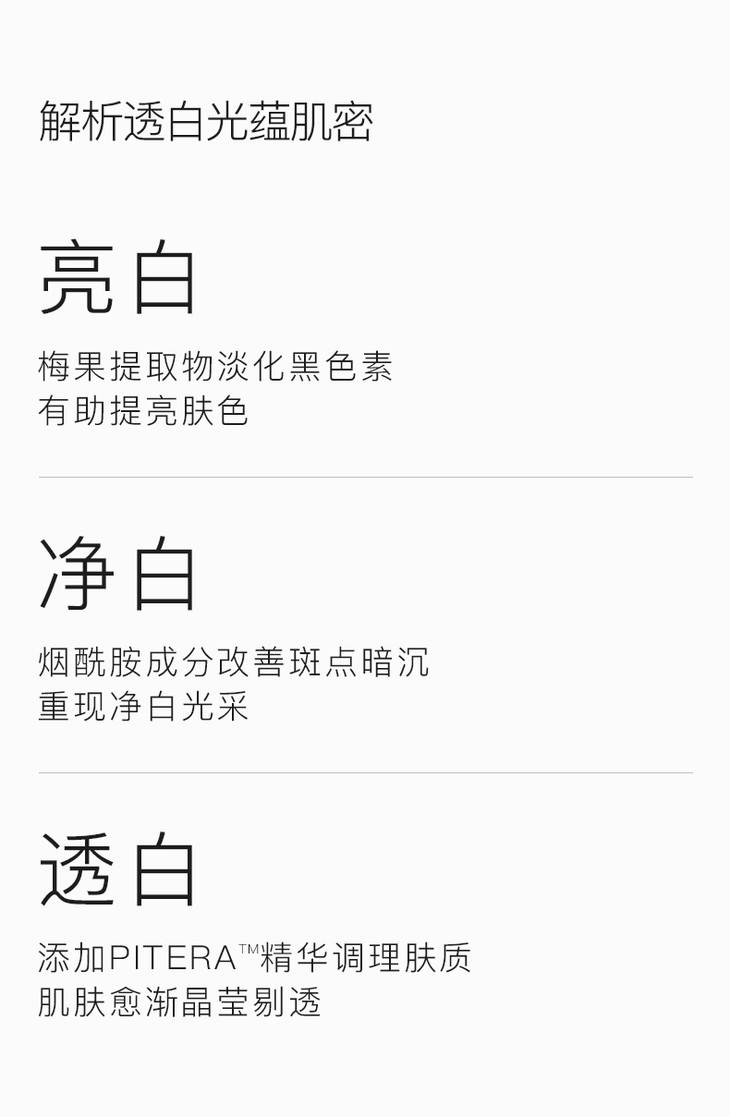 解析透白光蕴肌密

亮白

梅果提取物淡化黑色素
有助提亮肤色

净白

烟酰胺成分改善斑点暗沉
重现净白光采

透白

添加PITERA™精华调理肤质
肌肤愈渐晶莹剔透