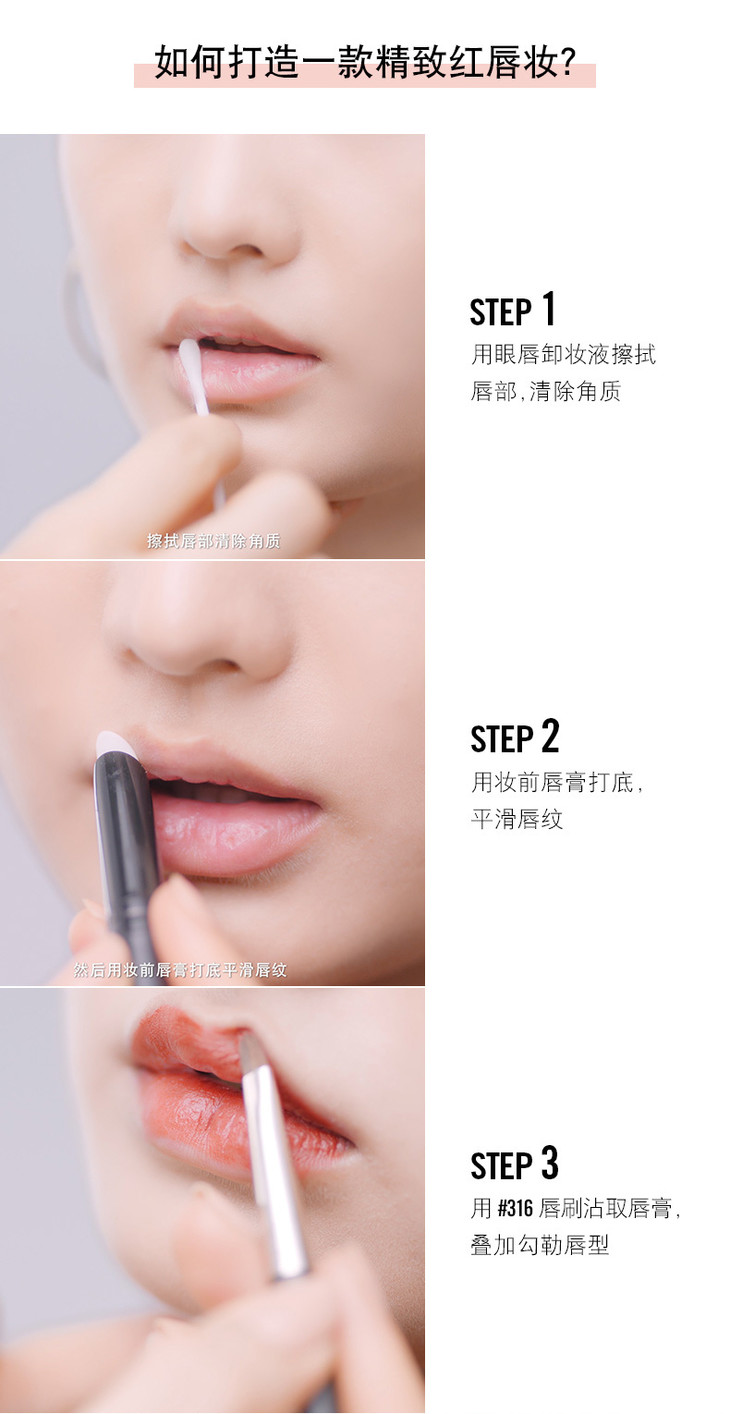 如何打造一款精致红唇妆?

擦拭唇部清除角质

STEP 1
用眼唇卸妆液擦拭唇部，清除角质

然后用妆前唇膏打底平滑唇纹

STEP 2
用妆前唇膏打底，平滑唇纹

STEP 3
用 #316 唇刷沾取唇膏，叠加勾勒唇型