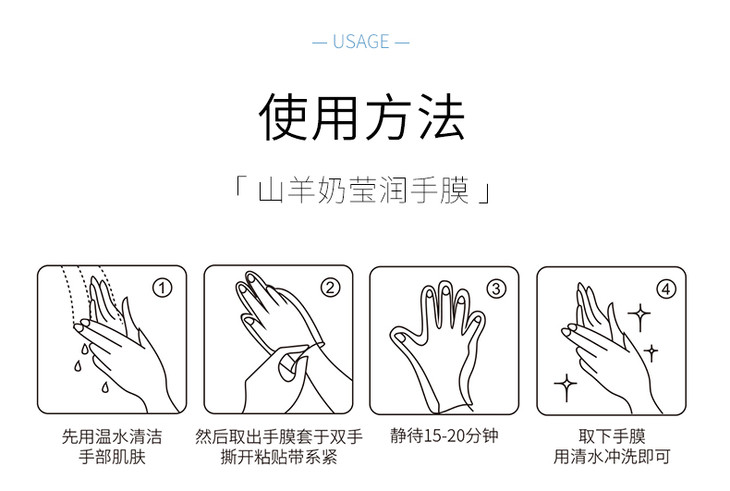 — USAGE —

使用方法

「 山羊奶莹润手膜 」

①

先用温水清洁手部肌肤

②

然后取出手膜套于双手撕开粘贴带系紧

③

静待15-20分钟

④

取下手膜用清水冲洗即可