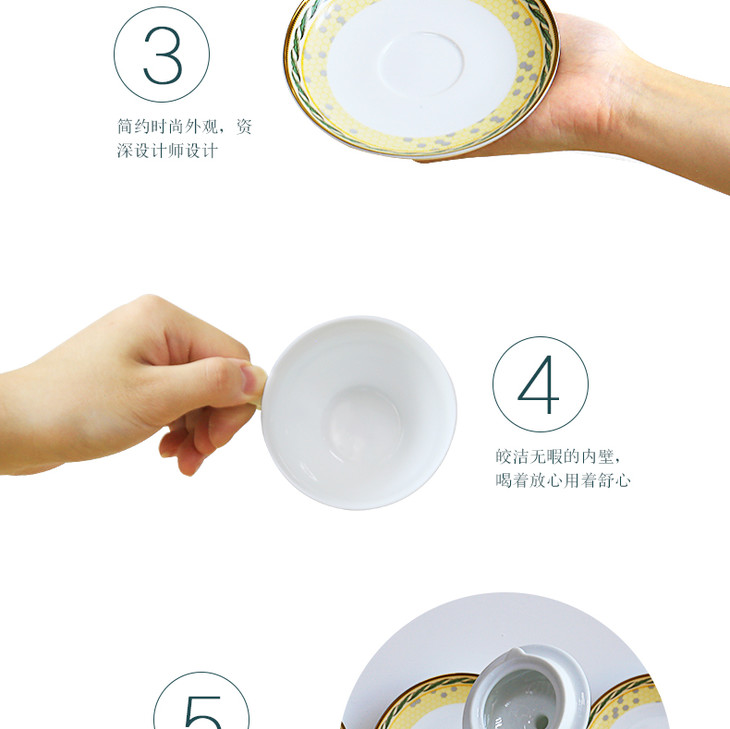 3

简约时尚外观，资深设计师设计

4

皎洁无暇的内壁，喝着放心用着舒心

5