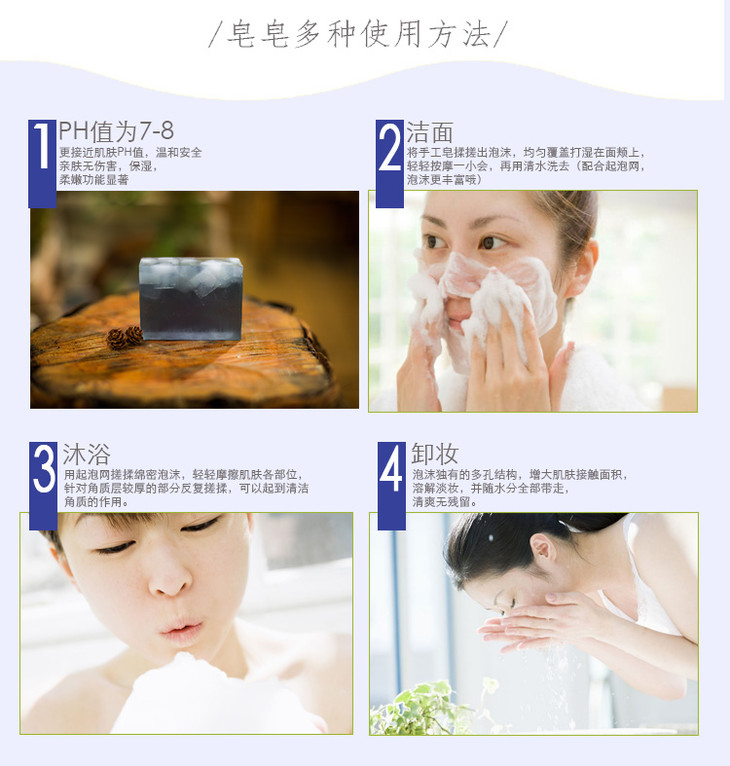 /皂皂多种使用方法/

1 PH值为7-8
更接近肌肤PH值，温和安全
亲肤无伤害，保湿，
柔嫩功能显著

2 洁面
将手工皂揉搓出泡沫，均匀覆盖打湿在面颊上，
轻轻按摩一小会，再用清水洗去（配合起泡网，
泡沫更丰富哦）

3 沐浴
用起泡网搓揉绵密泡沫，轻轻摩擦肌肤各部位，
针对角质层较厚的部分反复搓揉，可以起到清洁
角质的作用。

4 卸妆
泡沫独有的多孔结构，增大肌肤接触面积，
溶解淡妆，并随水分全部带走，
清爽无残留。