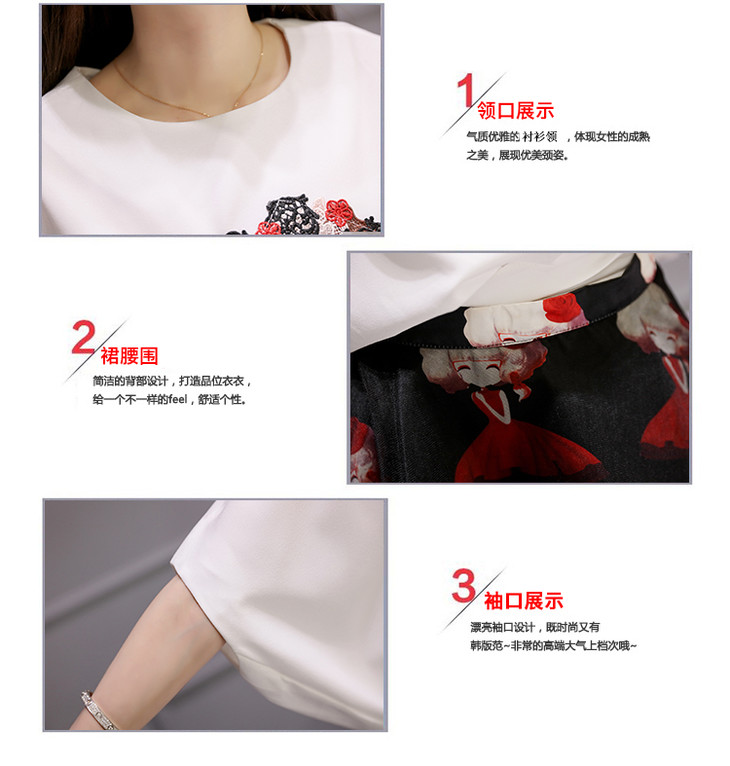 1 领口展示

气质优雅的 衬衫领 ，体现女性的成熟之美，展现优美颈姿。

2 裙腰围

简洁的背部设计，打造品位衣衣，给一个不一样的feel，舒适个性。

3 袖口展示

漂亮袖口设计，既时尚又有韩版范~非常的高端大气上档次哦~