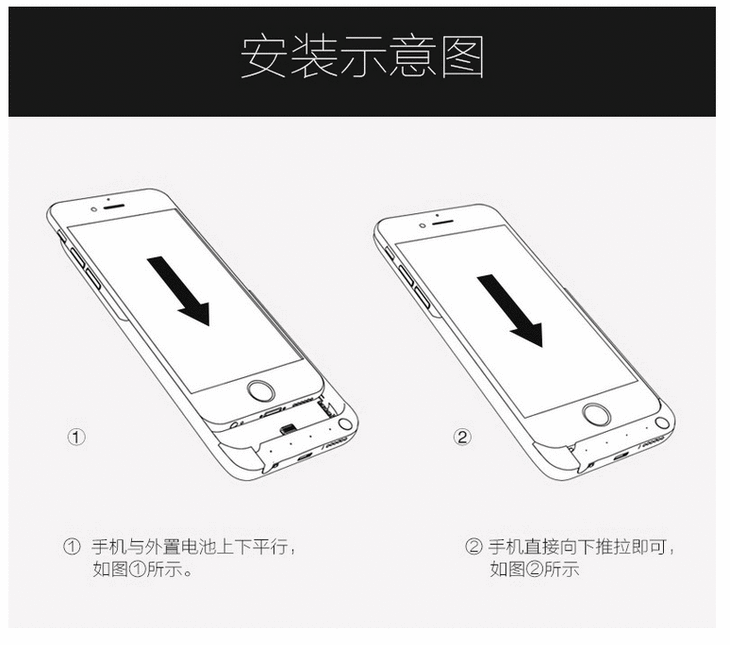 安装示意图

①

②

① 手机与外置电池上下平行，如图①所示。

② 手机直接向下推拉即可，如图②所示