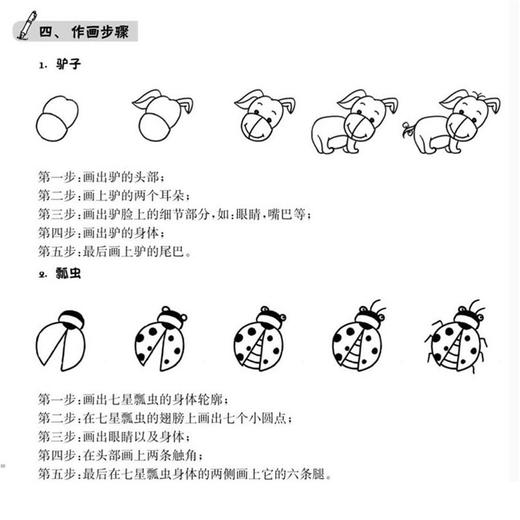 四、作画步骤

1. 驴子

第一步：画出驴的头部；
第二步：画上驴的两个耳朵；
第三步：画出驴脸上的细节部分，如：眼睛，嘴巴等；
第四步：画出驴的身体；
第五步：最后画上驴的尾巴。

2. 瓢虫

第一步：画出七星瓢虫的身体轮廓；
第二步：在七星瓢虫的翅膀上画出七个小圆点；
第三步：画出眼睛以及身体；
第四步：在头部画上两条触角；
第五步：最后在七星瓢虫身体的两侧画上它的六条腿。