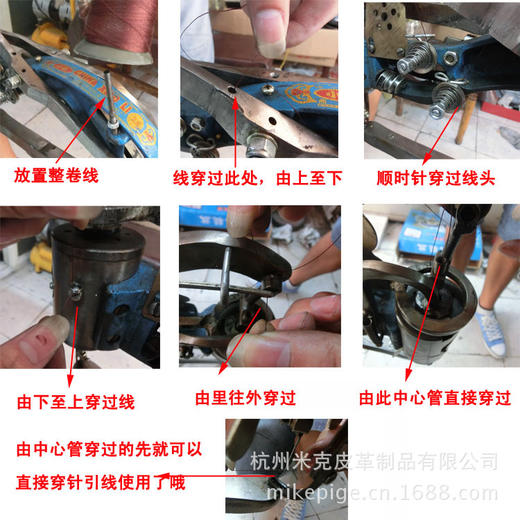 放置整卷线

线穿过此处，由上至下

顺时针穿过线头

由下至上穿过线

由里往外穿过

由此中心管直接穿过

由中心管穿过的先就可以

直接穿针引线使用了哦

杭州米克皮革制品有限公司

mikepige.cn.1688.com