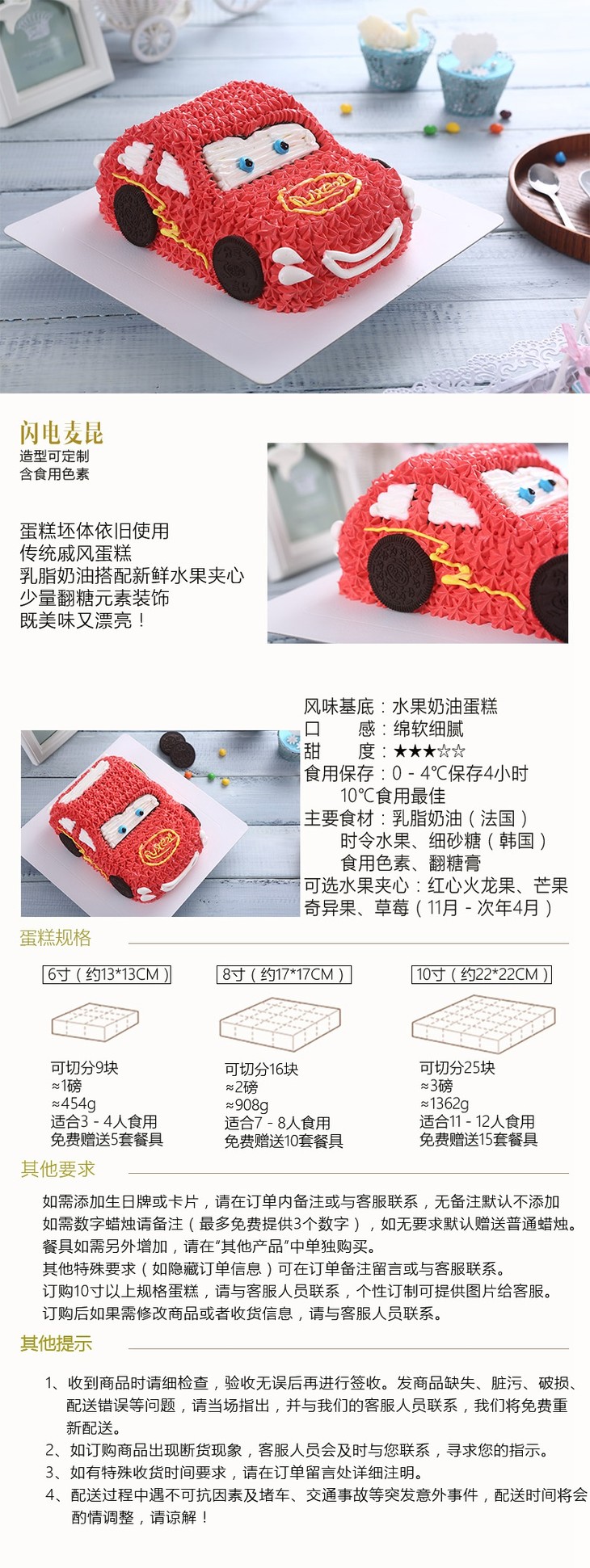 闪电麦昆
造型可定制
含食用色素

蛋糕坯体依旧使用
传统戚风蛋糕
乳脂奶油搭配新鲜水果夹心
少量翻糖元素装饰
既美味又漂亮！

风味基底：水果奶油蛋糕
口　　感：绵软细腻
甜　　度：★★★☆☆
食用保存：0 - 4℃保存4小时
10℃食用最佳
主要食材：乳脂奶油（法国）
时令水果、细砂糖（韩国）
食用色素、翻糖膏
可选水果夹心：红心火龙果、芒果
奇异果、草莓（11月 - 次年4月）

蛋糕规格

6寸（约13*13CM）
可切分9块
≈1磅
≈454g
适合3 - 4人食用
免费赠送5套餐具

8寸（约17*17CM）
可切分16块
≈2磅
≈908g
适合7 - 8人食用
免费赠送10套餐具

10寸（约22*22CM）
可切分25块
≈3磅
≈1362g
适合11 - 12人食用
免费赠送15套餐具

其他要求

如需添加生日牌或卡片，请在订单内备注或与客服联系，无备注默认不添加
如需数字蜡烛请备注（最多免费提供3个数字），如无要求默认赠送普通蜡烛。
餐具如需另外增加，请在“其他产品”中单独购买。
其他特殊要求（如隐藏订单信息）可在订单备注留言或与客服联系。
订购10寸以上规格蛋糕，请与客服人员联系，个性订制可提供图片给客服。
订购后如果需修改商品或者收货信息，请与客服人员联系。

其他提示

1、收到商品时请细检查，验收无误后再进行签收。发商品缺失、脏污、破损、配送错误等问题，请当场指出，并与我们的客服人员联系，我们将免费重新配送。
2、如订购商品出现断货现象，客服人员会及时与您联系，寻求您的指示。
3、如有特殊收货时间要求，请在订单留言处详细注明。
4、配送过程中遇不可抗因素及堵车、交通事故等突发意外事件，配送时间将会酌情调整，请谅解！