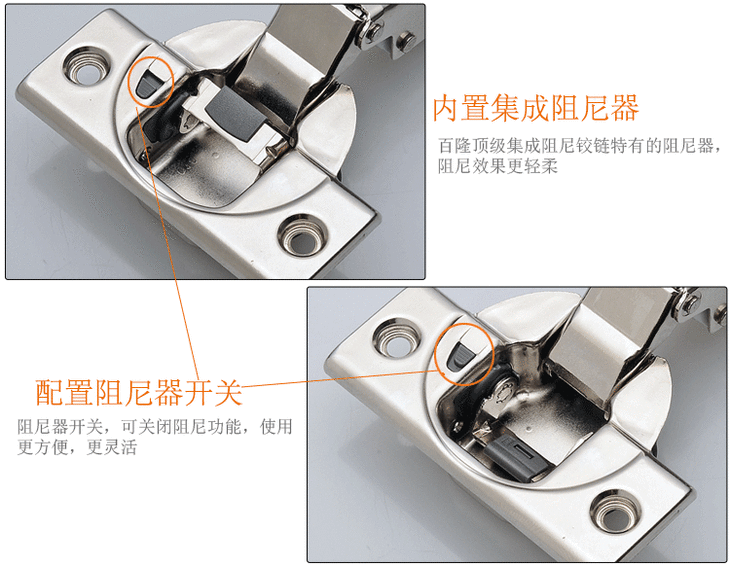 内置集成阻尼器

百隆顶级集成阻尼铰链特有的阻尼器，阻尼效果更轻柔

配置阻尼器开关

阻尼器开关，可关闭阻尼功能，使用更方便，更灵活