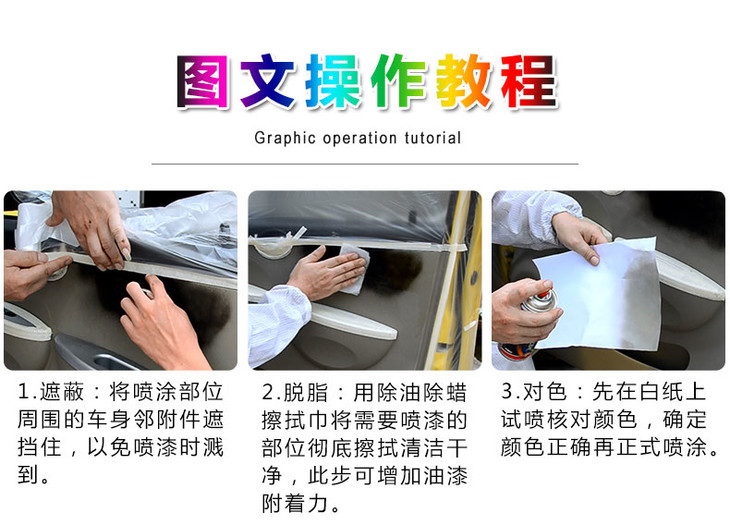 图文操作教程

Graphic operation tutorial

1.遮蔽：将喷涂部位周围的车身邻附件遮挡住，以免喷漆时溅到。

2.脱脂：用除油除蜡擦拭巾将需要喷漆的部位彻底擦拭清洁干净，此步可增加油漆附着力。

3.对色：先在白纸上试喷核对颜色，确定颜色正确再正式喷涂。