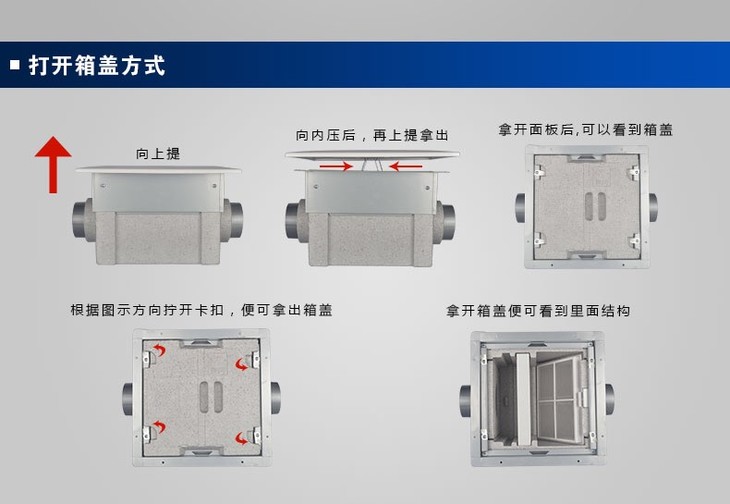 ■ 打开箱盖方式

向上提

向内压后，再上提拿出

拿开面板后,可以看到箱盖

根据图示方向拧开卡扣，便可拿出箱盖

拿开箱盖便可看到里面结构