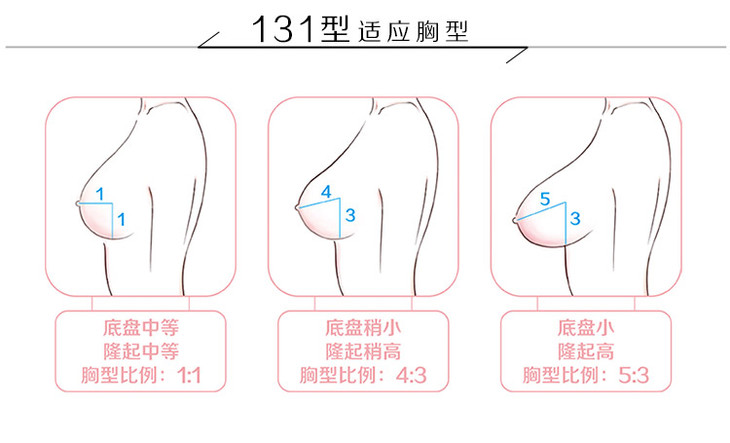 131型 适应胸型

1
1

底盘中等
隆起中等
胸型比例：1:1

4
3

底盘稍小
隆起稍高
胸型比例：4:3

5
3

底盘小
隆起高
胸型比例：5:3