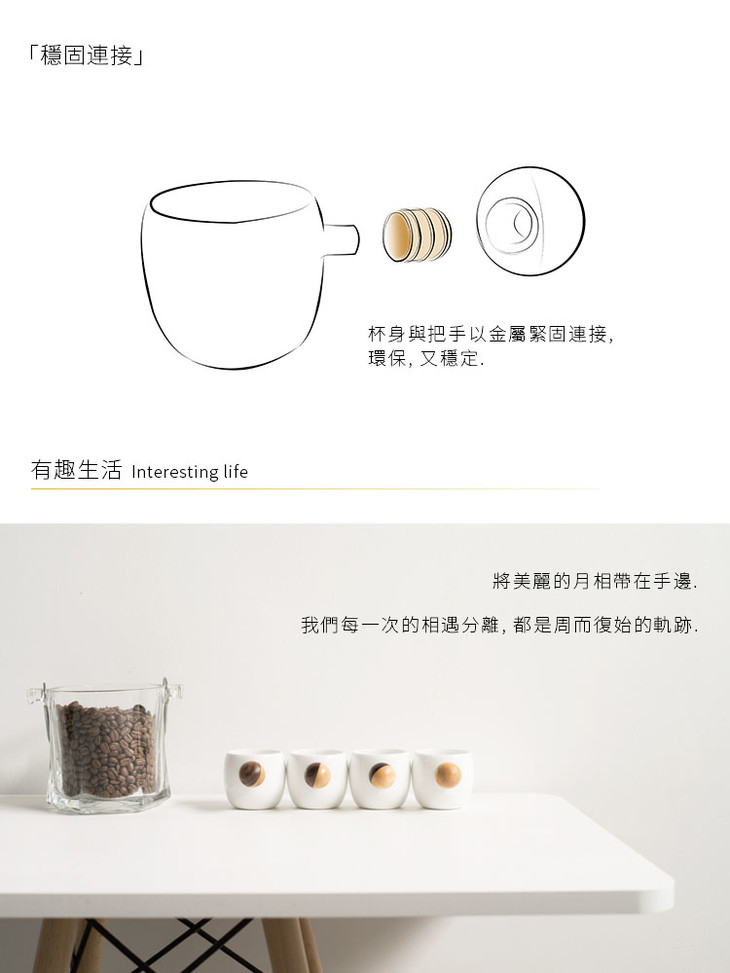 「穩固連接」

杯身與把手以金屬緊固連接,
環保, 又穩定.

有趣生活 Interesting life

將美麗的月相帶在手邊.

我們每一次的相遇分離, 都是周而復始的軌跡.