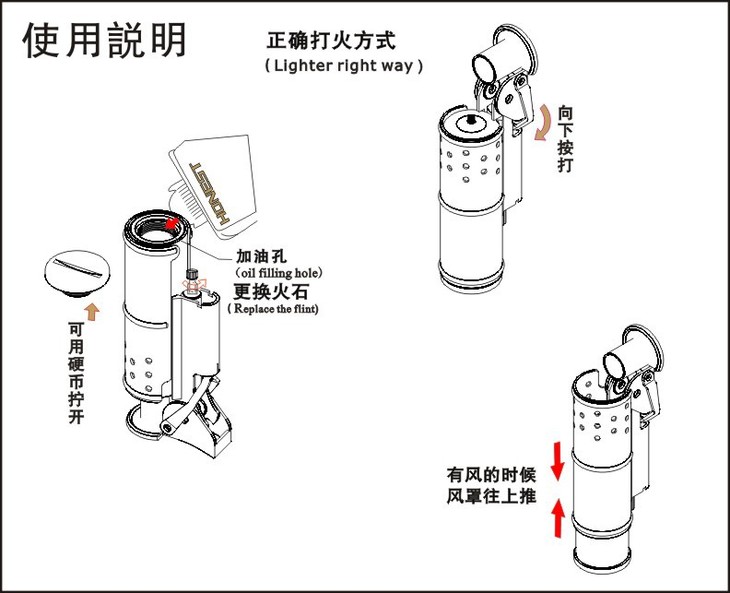 使用説明

正确打火方式
( Lighter right way )

向下按打

HONEST

加油孔
(oil filling hole)
更换火石
( Replace the flint)

可用硬币拧开

有风的时候
风罩往上推