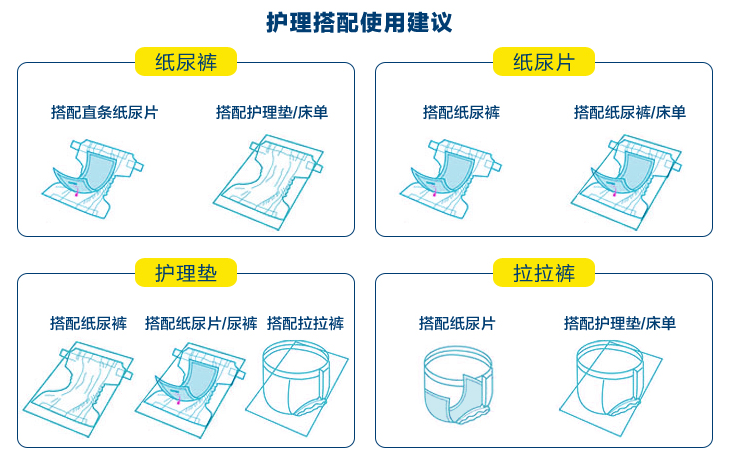 护理搭配使用建议

纸尿裤

搭配直条纸尿片

搭配护理垫/床单

纸尿片

搭配纸尿裤

搭配纸尿裤/床单

护理垫

搭配纸尿裤

搭配纸尿片/尿裤

搭配拉拉裤

拉拉裤

搭配纸尿片

搭配护理垫/床单