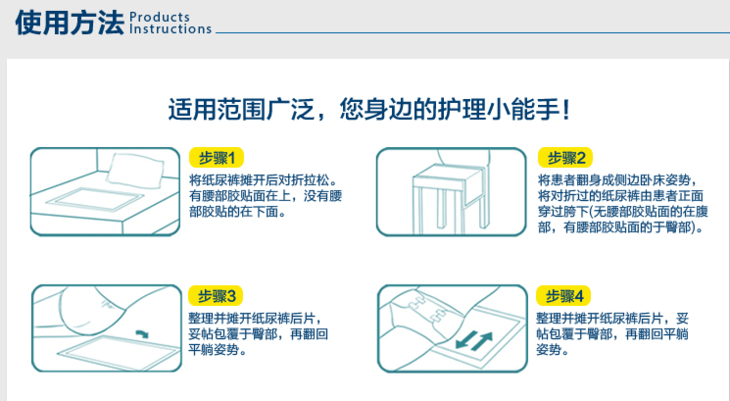 使用方法 Products Instructions

适用范围广泛，您身边的护理小能手！

步骤1
将纸尿裤摊开后对折拉松。有腰部胶贴面在上，没有腰部胶贴的在下面。

步骤2
将患者翻身成侧边卧床姿势，将对折过的纸尿裤由患者正面穿过胯下(无腰部胶贴面的在腹部，有腰部胶贴面的于臀部)。

步骤3
整理并摊开纸尿裤后片，妥帖包覆于臀部，再翻回平躺姿势。

步骤4
整理并摊开纸尿裤后片，妥帖包覆于臀部，再翻回平躺姿势。