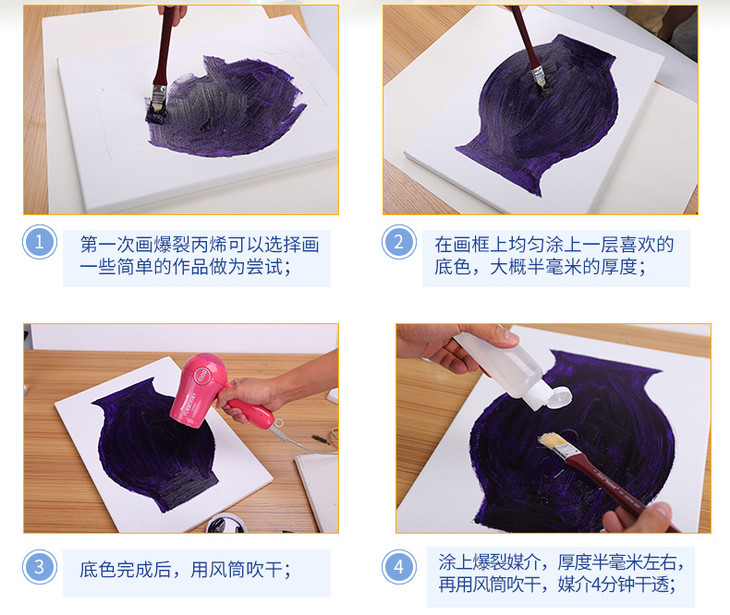 1

第一次画爆裂丙烯可以选择画一些简单的作品做为尝试；

2

在画框上均匀涂上一层喜欢的底色，大概半毫米的厚度；

3

底色完成后，用风筒吹干；

4

涂上爆裂媒介，厚度半毫米左右，再用风筒吹干，媒介4分钟干透；