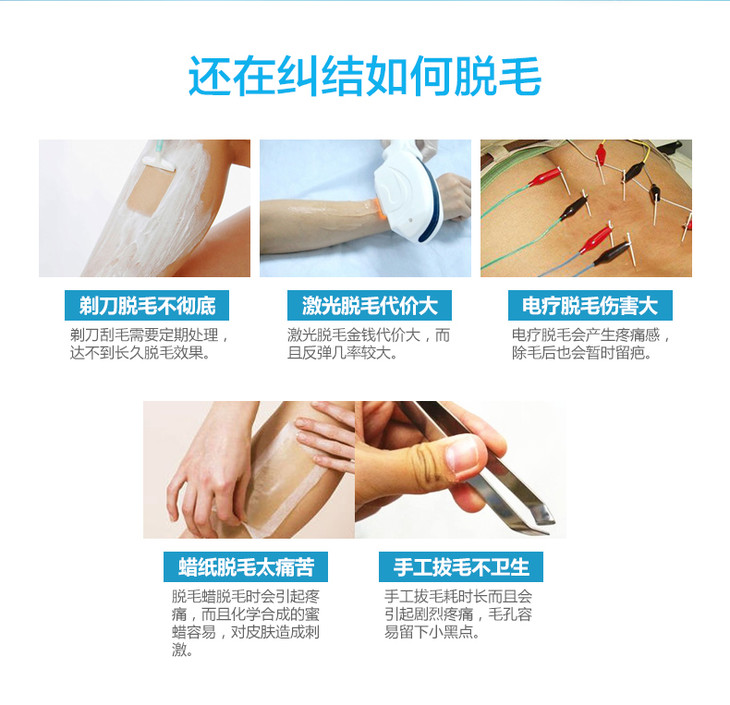 还在纠结如何脱毛

剃刀脱毛不彻底

剃刀刮毛需要定期处理，达不到长久脱毛效果。

激光脱毛代价大

激光脱毛金钱代价大，而且反弹几率较大。

电疗脱毛伤害大

电疗脱毛会产生疼痛感，除毛后也会暂时留疤。

蜡纸脱毛太痛苦

脱毛蜡脱毛时会引起疼痛，而且化学合成的蜜蜡容易，对皮肤造成刺激。

手工拔毛不卫生

手工拔毛耗时长而且会引起剧烈疼痛，毛孔容易留下小黑点。