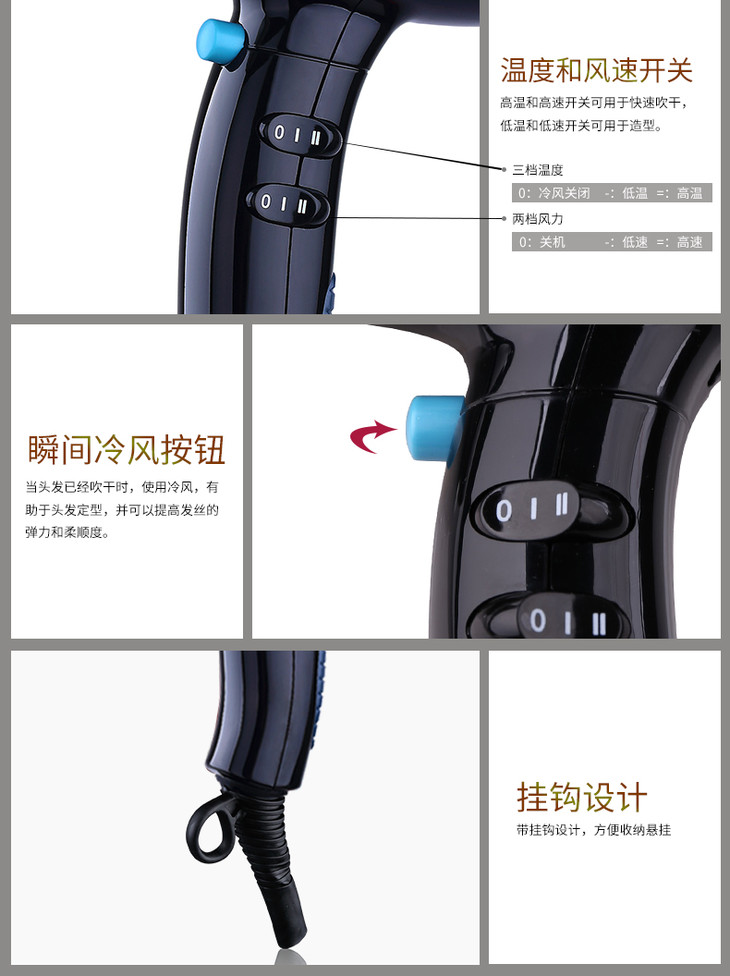 0 I II

0 I II

温度和风速开关

高温和高速开关可用于快速吹干，低温和低速开关可用于造型。

三档温度

0：冷风关闭　-：低温　=：高温

两档风力

0：关机　-：低速　=：高速

瞬间冷风按钮

当头发已经吹干时，使用冷风，有助于头发定型，并可以提高发丝的弹力和柔顺度。

0 I II

0 I II

挂钩设计

带挂钩设计，方便收纳悬挂