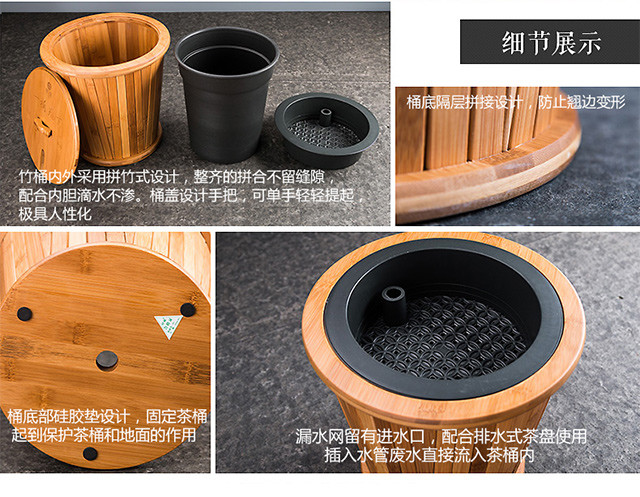 细节展示

竹桶内外采用拼竹式设计，整齐的拼合不留缝隙，配合内胆滴水不渗。桶盖设计手把，可单手轻轻提起，极具人性化

桶底隔层拼接设计，防止翘边变形

桶底部硅胶垫设计，固定茶桶起到保护茶桶和地面的作用

漏水网留有进水口，配合排水式茶盘使用插入水管废水直接流入茶桶内