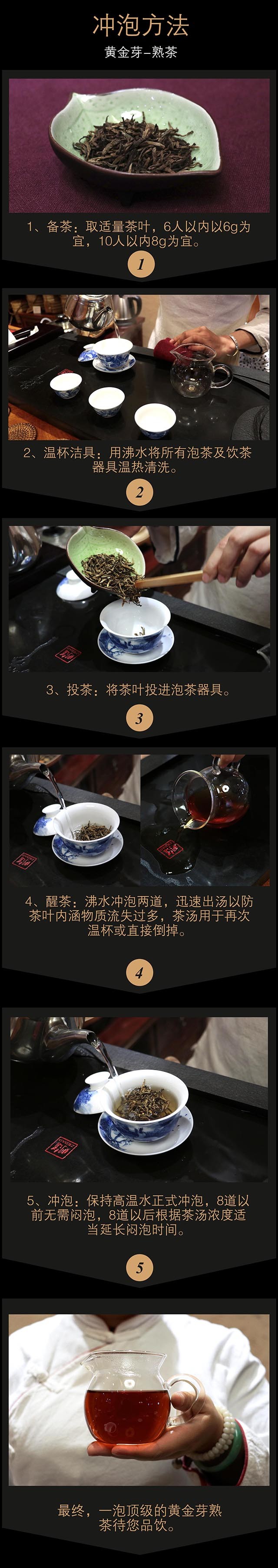 冲泡方法

黄金芽-熟茶

1、备茶：取适量茶叶，6人以内以6g为宜，10人以内8g为宜。

1

2、温杯洁具：用沸水将所有泡茶及饮茶器具温热清洗。

2

3、投茶：将茶叶投进泡茶器具。

3

4、醒茶：沸水冲泡两道，迅速出汤以防茶叶内涵物质流失过多，茶汤用于再次温杯或直接倒掉。

4

5、冲泡：保持高温水正式冲泡，8道以前无需闷泡，8道以后根据茶汤浓度适当延长闷泡时间。

5

最终，一泡顶级的黄金芽熟茶待您品饮。