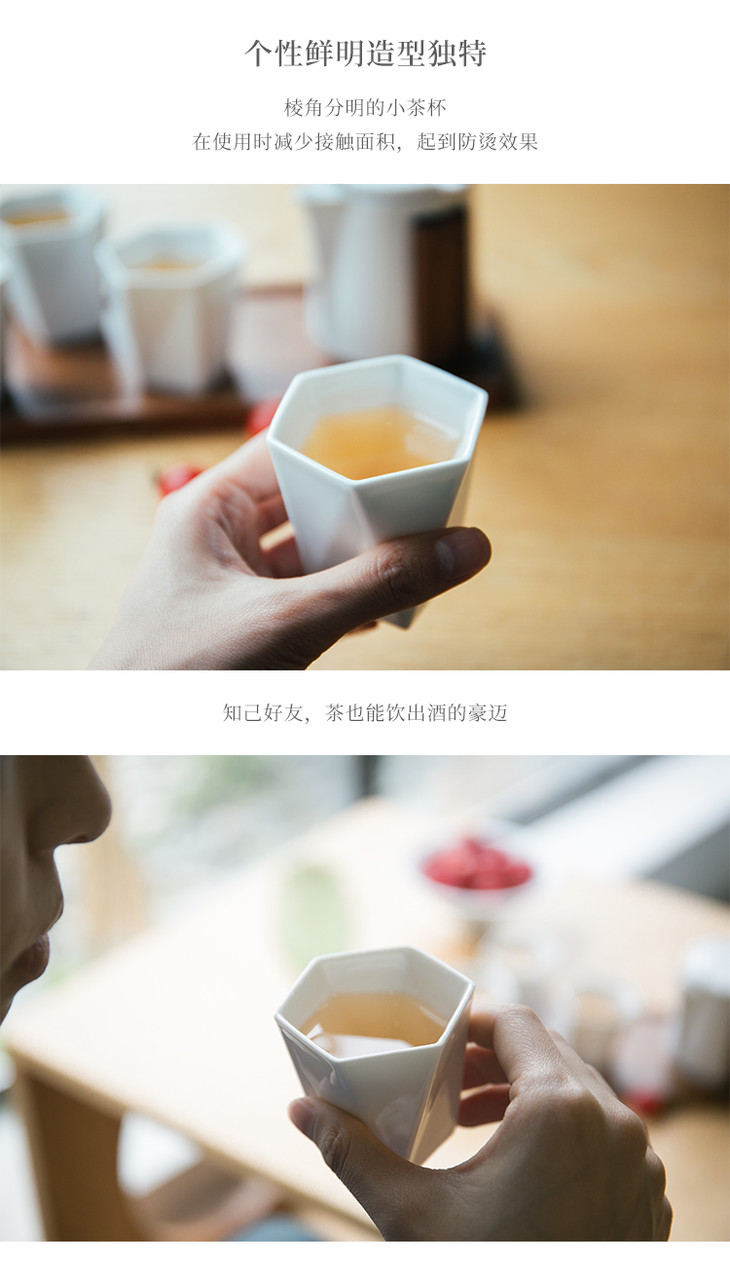 个性鲜明造型独特

棱角分明的小茶杯
在使用时减少接触面积，起到防烫效果

知己好友，茶也能饮出酒的豪迈