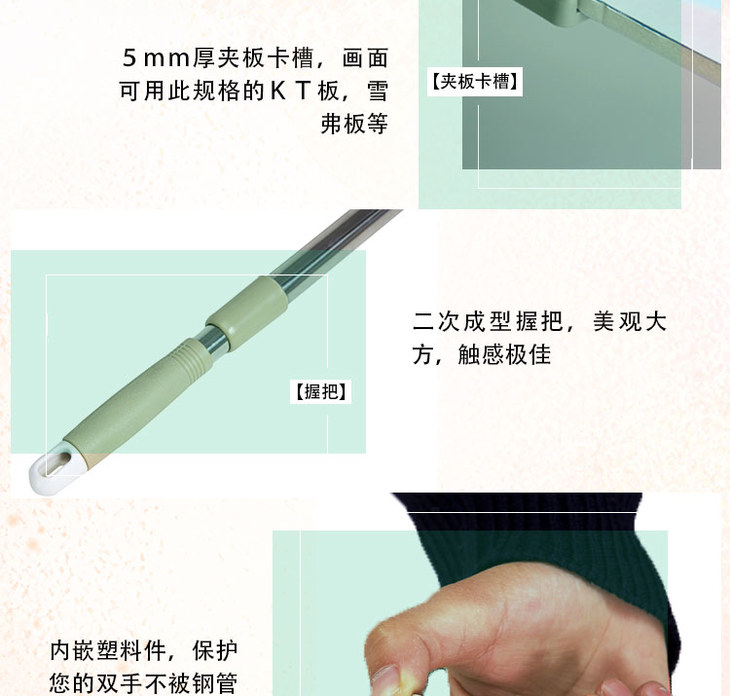 5mm厚夹板卡槽，画面可用此规格的KT板，雪弗板等

【夹板卡槽】

二次成型握把，美观大方，触感极佳

【握把】

内嵌塑料件，保护您的双手不被钢管