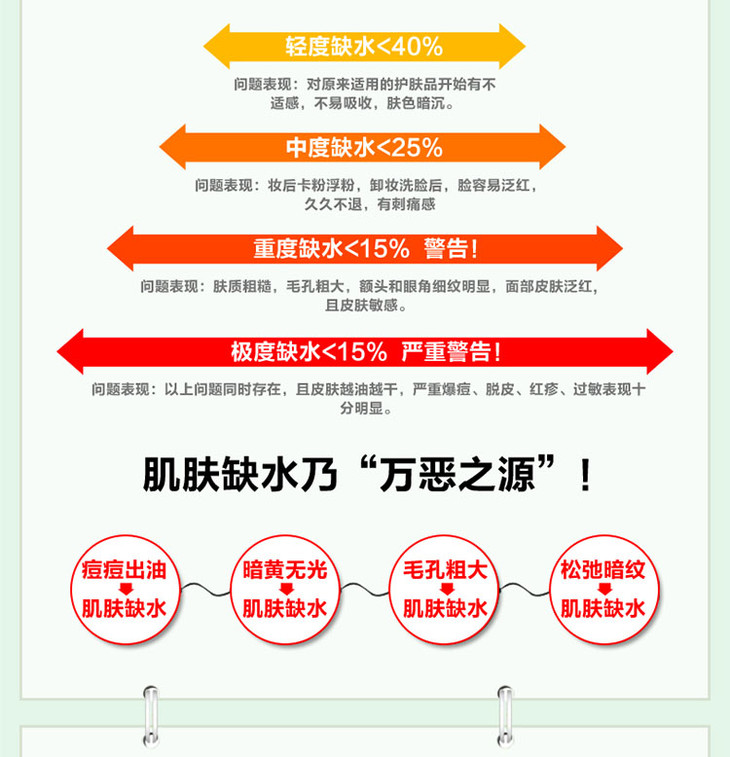 轻度缺水<40%

问题表现：对原来适用的护肤品开始有不适感，不易吸收，肤色暗沉。

中度缺水<25%

问题表现：妆后卡粉浮粉，卸妆洗脸后，脸容易泛红，久久不退，有刺痛感

重度缺水<15% 警告！

问题表现：肤质粗糙，毛孔粗大，额头和眼角细纹明显，面部皮肤泛红，且皮肤敏感。

极度缺水<15% 严重警告！

问题表现：以上问题同时存在，且皮肤越油越干，严重爆痘、脱皮、红疹、过敏表现十分明显。

肌肤缺水乃“万恶之源”！

痘痘出油
肌肤缺水

暗黄无光
肌肤缺水

毛孔粗大
肌肤缺水

松弛暗纹
肌肤缺水