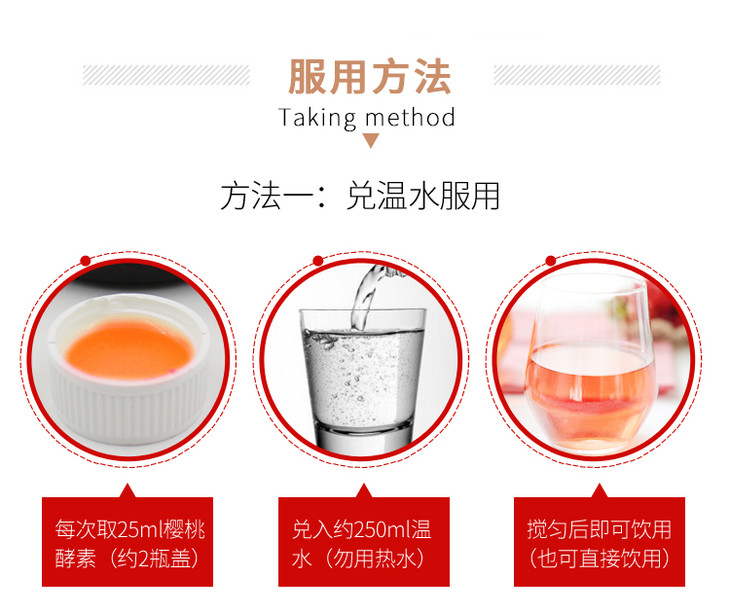 服用方法
Taking method

方法一：兑温水服用

每次取25ml樱桃酵素（约2瓶盖）

兑入约250ml温水（勿用热水）

搅匀后即可饮用（也可直接饮用）