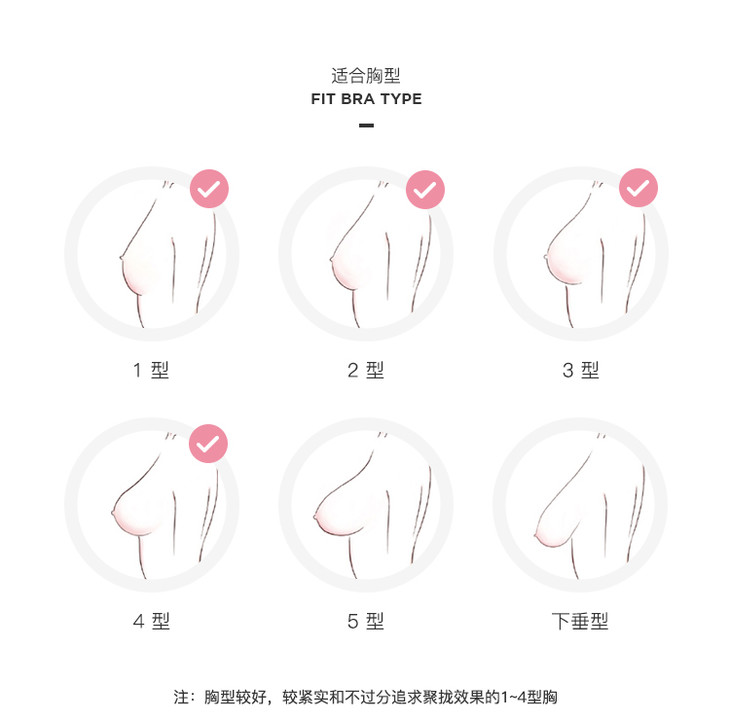 适合胸型
FIT BRA TYPE

1 型

2 型

3 型

4 型

5 型

下垂型

注：胸型较好，较紧实和不过分追求聚拢效果的1~4型胸