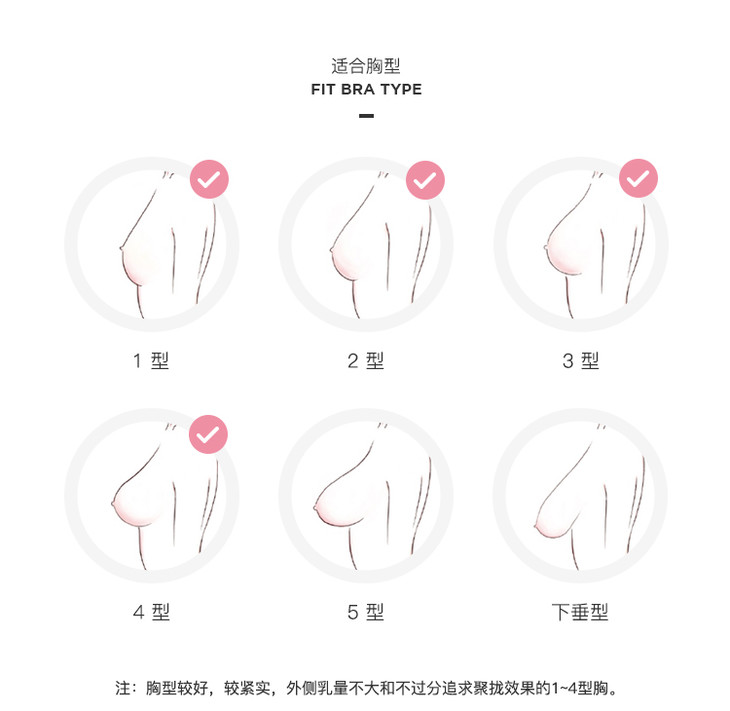 适合胸型
FIT BRA TYPE

1 型

2 型

3 型

4 型

5 型

下垂型

注：胸型较好，较紧实，外侧乳量不大和不过分追求聚拢效果的1~4型胸。