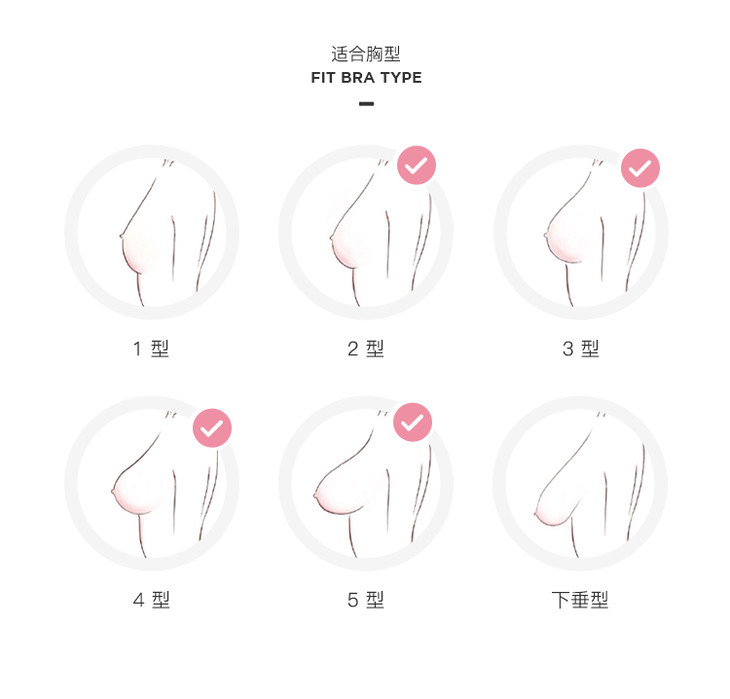 适合胸型
FIT BRA TYPE

1 型

2 型

3 型

4 型

5 型

下垂型