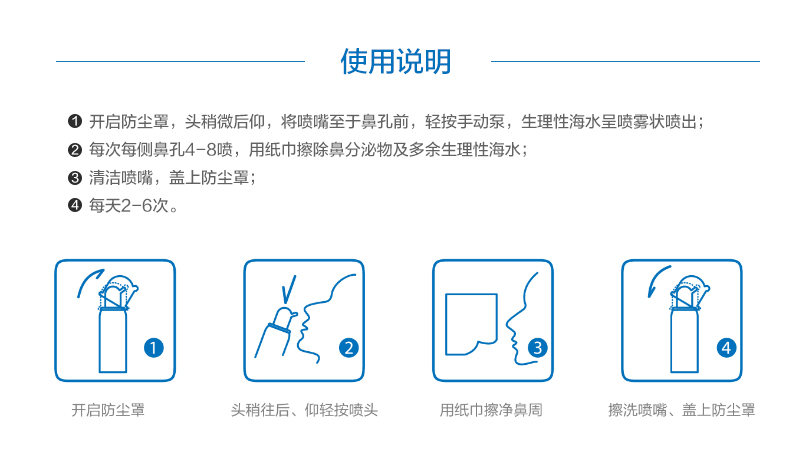 使用说明

❶ 开启防尘罩，头稍微后仰，将喷嘴至于鼻孔前，轻按手动泵，生理性海水呈喷雾状喷出；
❷ 每次每侧鼻孔4-8喷，用纸巾擦除鼻分泌物及多余生理性海水；
❸ 清洁喷嘴，盖上防尘罩；
❹ 每天2-6次。

1
开启防尘罩

2
头稍往后、仰轻按喷头

3
用纸巾擦净鼻周

4
擦洗喷嘴、盖上防尘罩