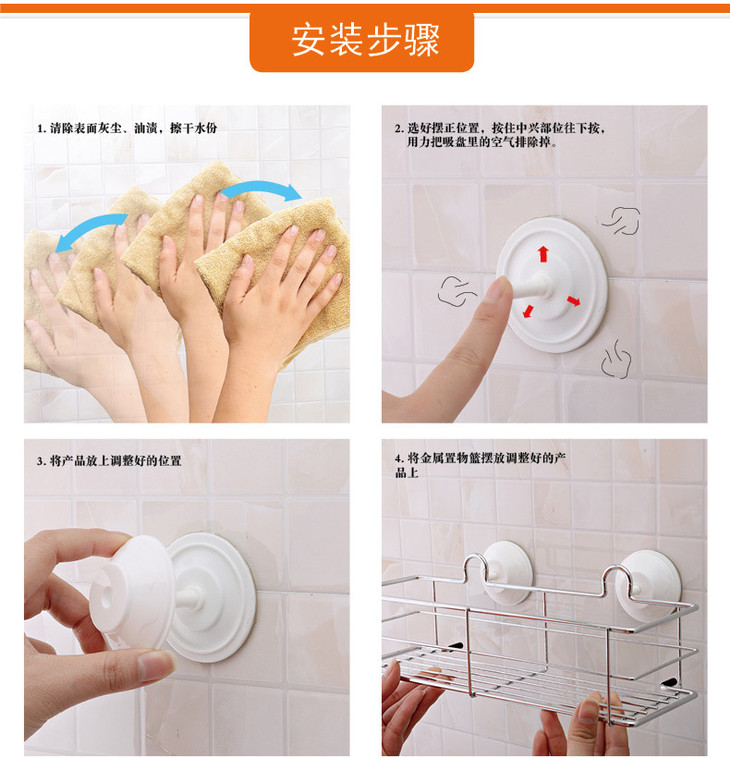 安装步骤

1. 清除表面灰尘、油渍，擦干水份

2. 选好摆正位置，按住中兴部位往下按，用力把吸盘里的空气排除掉。

3. 将产品放上调整好的位置

4. 将金属置物篮摆放调整好的产品上