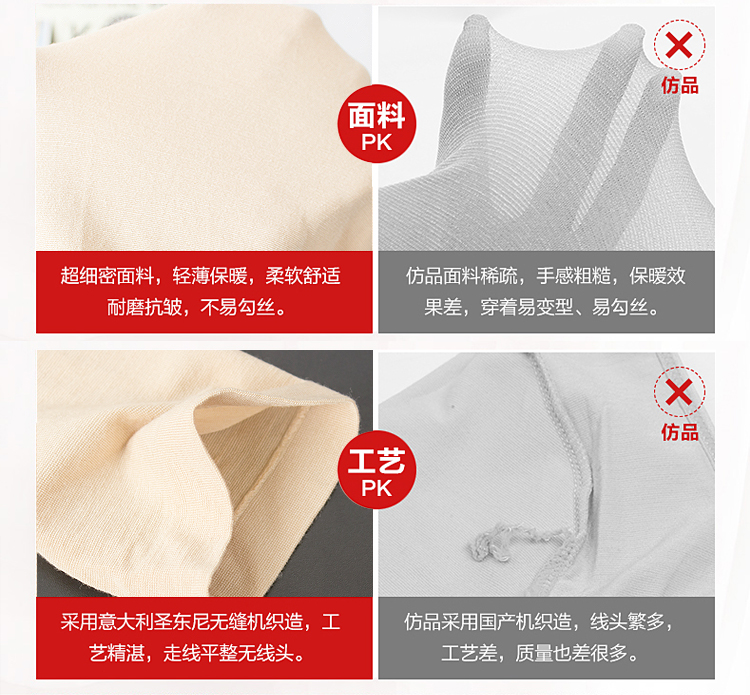 面料
PK

仿品

超细密面料，轻薄保暖，柔软舒适耐磨抗皱，不易勾丝。

仿品面料稀疏，手感粗糙，保暖效果差，穿着易变型、易勾丝。

工艺
PK

仿品

采用意大利圣东尼无缝机织造，工艺精湛，走线平整无线头。

仿品采用国产机织造，线头繁多，工艺差，质量也差很多。