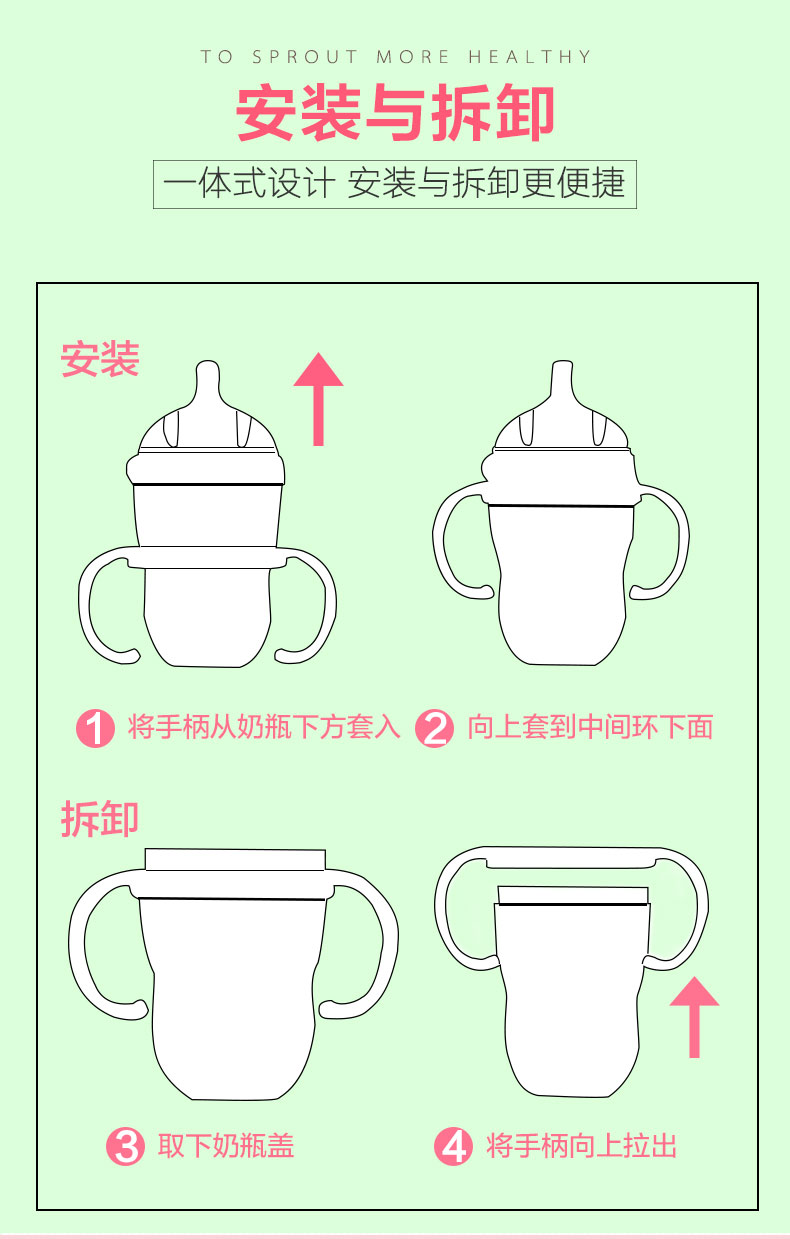 TO SPROUT MORE HEALTHY

安装与拆卸

一体式设计 安装与拆卸更便捷

安装

1 将手柄从奶瓶下方套入 2 向上套到中间环下面

拆卸

3 取下奶瓶盖 4 将手柄向上拉出