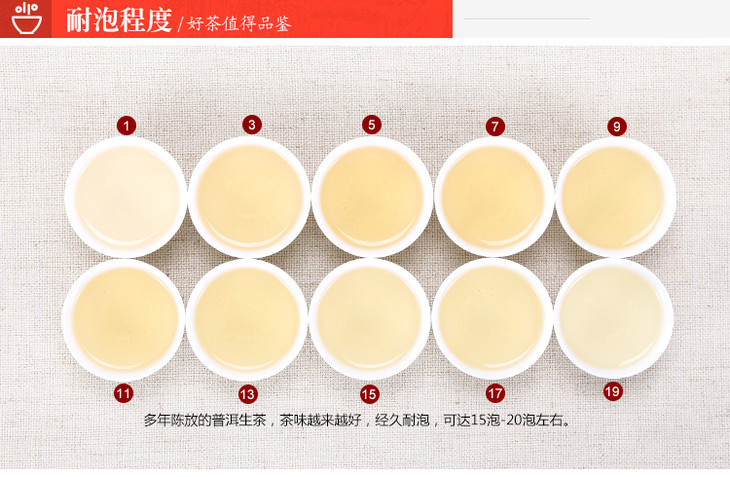 耐泡程度 / 好茶值得品鉴

1 3 5 7 9

11 13 15 17 19

多年陈放的普洱生茶，茶味越来越好，经久耐泡，可达15泡-20泡左右。