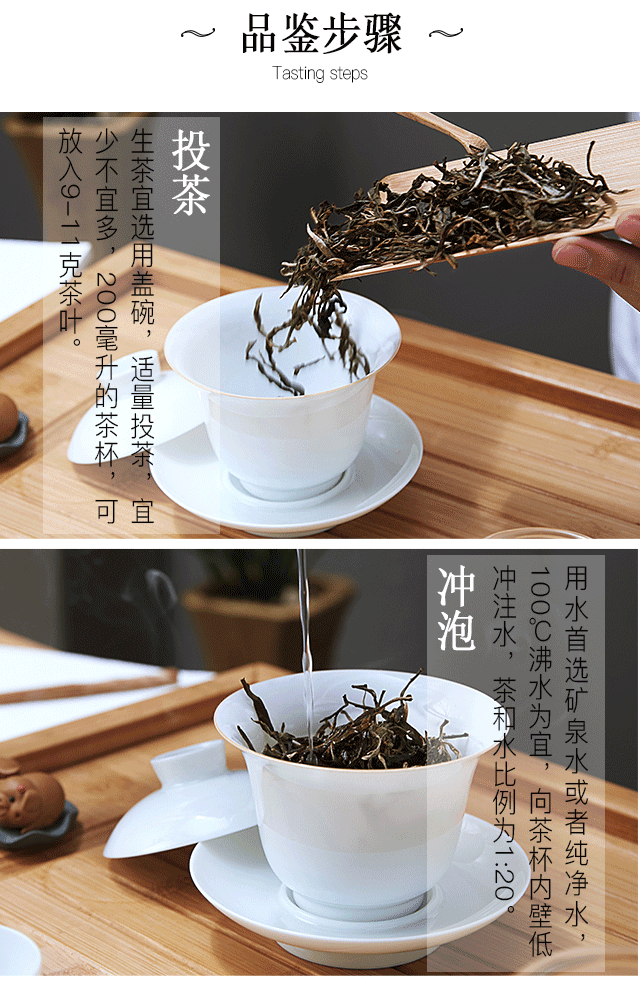 ~ 品鉴步骤 ~

Tasting steps

投茶

生茶宜选用盖碗，适量投茶，宜少不宜多，200毫升的茶杯，可放入9-11克茶叶。

冲泡

用水首选矿泉水或者纯净水，100℃沸水为宜，向茶杯内壁低冲注水，茶和水比例为1:20。