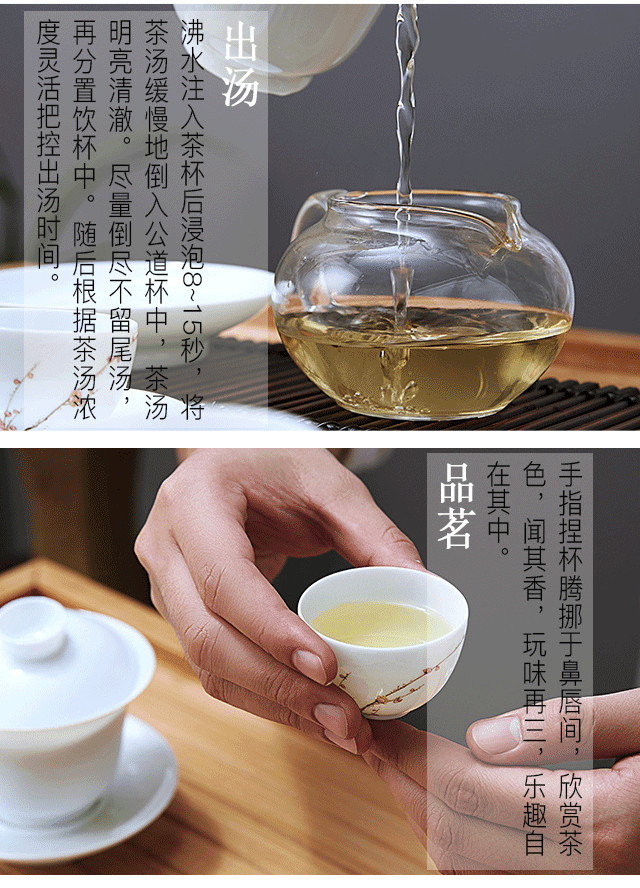 出汤

沸水注入茶杯后浸泡8~15秒，将茶汤缓慢地倒入公道杯中，茶汤明亮清澈。尽量倒尽不留尾汤，再分置饮杯中。随后根据茶汤浓度灵活把控出汤时间。

品茗

手指捏杯腾挪于鼻唇间，欣赏茶色，闻其香，玩味再三，乐趣自在其中。