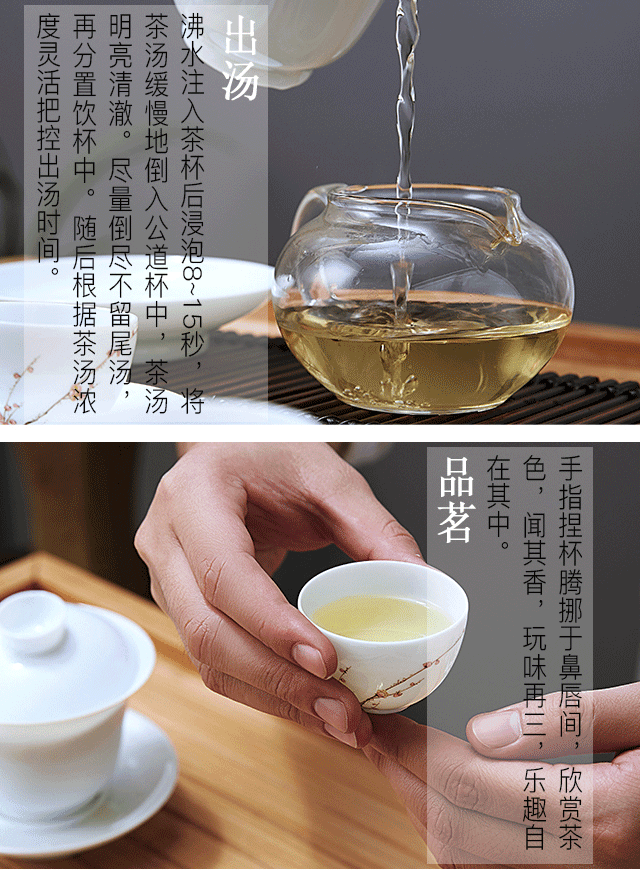 出汤

沸水注入茶杯后浸泡8~15秒，将茶汤缓慢地倒入公道杯中，茶汤明亮清澈。尽量倒尽不留尾汤，再分置饮杯中。随后根据茶汤浓度灵活把控出汤时间。

品茗

手指捏杯腾挪于鼻唇间，欣赏茶色，闻其香，玩味再三，乐趣自在其中。