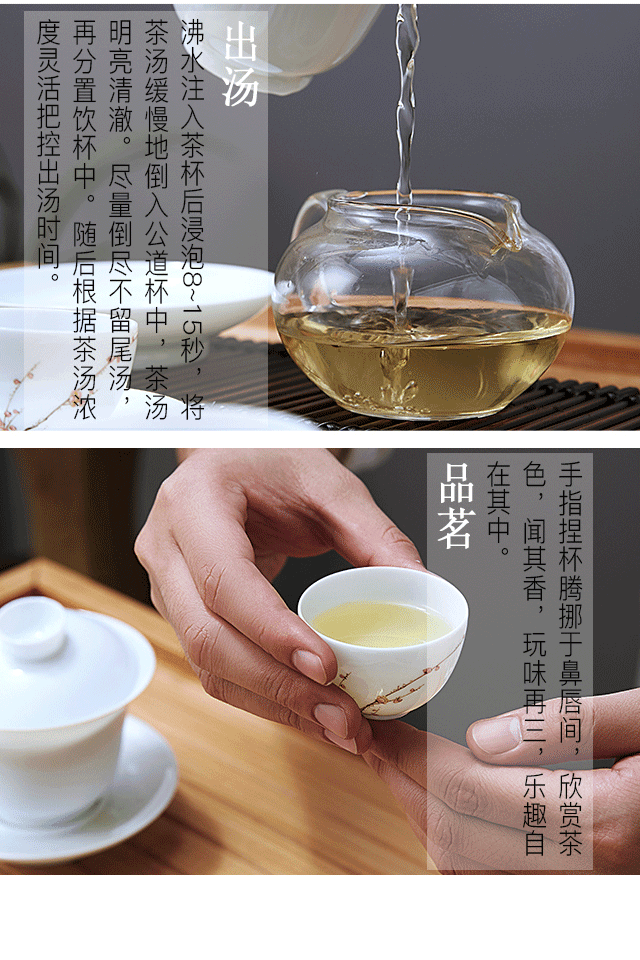 出汤

沸水注入茶杯后浸泡8~15秒，将茶汤缓慢地倒入公道杯中，茶汤明亮清澈。尽量倒尽不留尾汤，再分置饮杯中。随后根据茶汤浓度灵活把控出汤时间。

品茗

手指捏杯腾挪于鼻唇间，欣赏茶色，闻其香，玩味再三，乐趣自在其中。