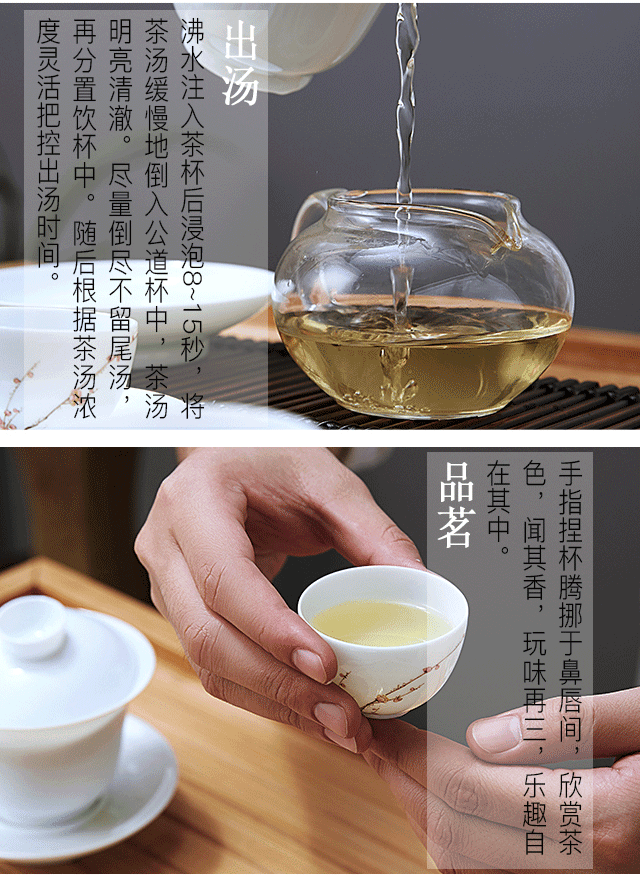 出汤

沸水注入茶杯后浸泡8~15秒，将茶汤缓慢地倒入公道杯中，茶汤明亮清澈。尽量倒尽不留尾汤，再分置饮杯中。随后根据茶汤浓度灵活把控出汤时间。

品茗

手指捏杯腾挪于鼻唇间，欣赏茶色，闻其香，玩味再三，乐趣自在其中。