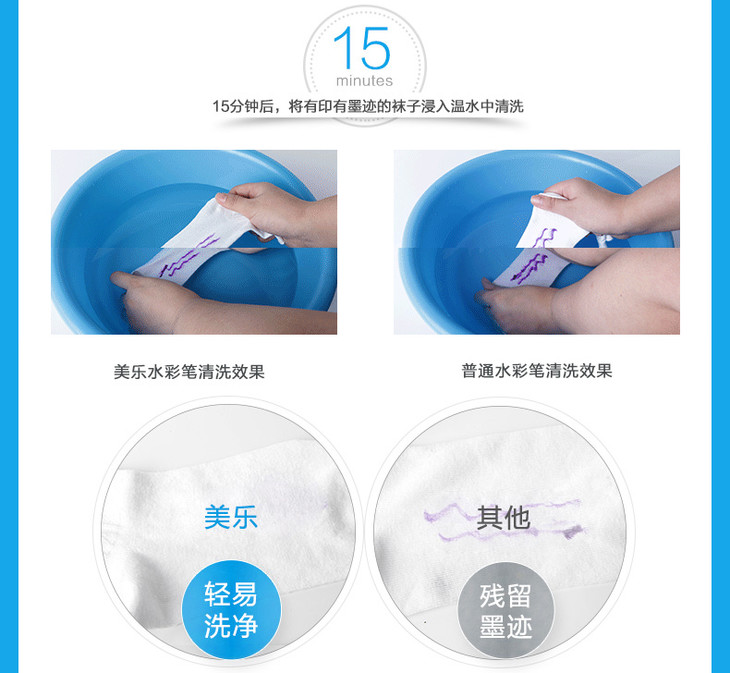 15
minutes
15分钟后，将有印有墨迹的袜子浸入温水中清洗

美乐水彩笔清洗效果

普通水彩笔清洗效果

美乐

轻易洗净

其他

残留墨迹