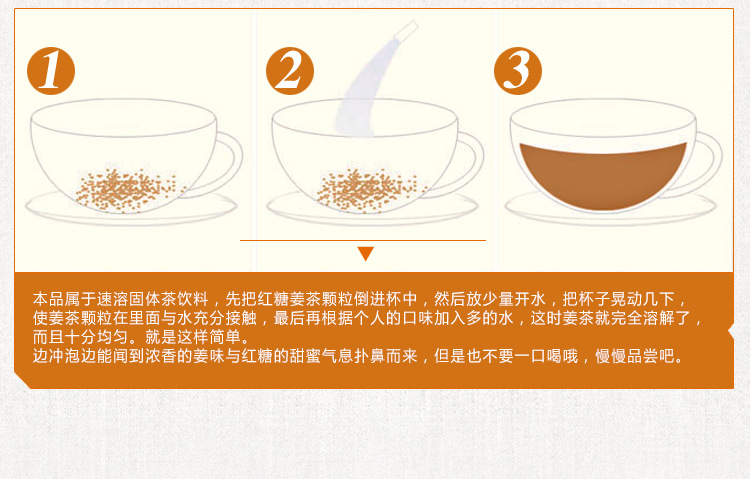 1

2

3

本品属于速溶固体茶饮料，先把红糖姜茶颗粒倒进杯中，然后放少量开水，把杯子晃动几下，使姜茶颗粒在里面与水充分接触，最后再根据个人的口味加入多的水，这时姜茶就完全溶解了，而且十分均匀。就是这样简单。
边冲泡边能闻到浓香的姜味与红糖的甜蜜气息扑鼻而来，但是也不要一口喝哦，慢慢品尝吧。