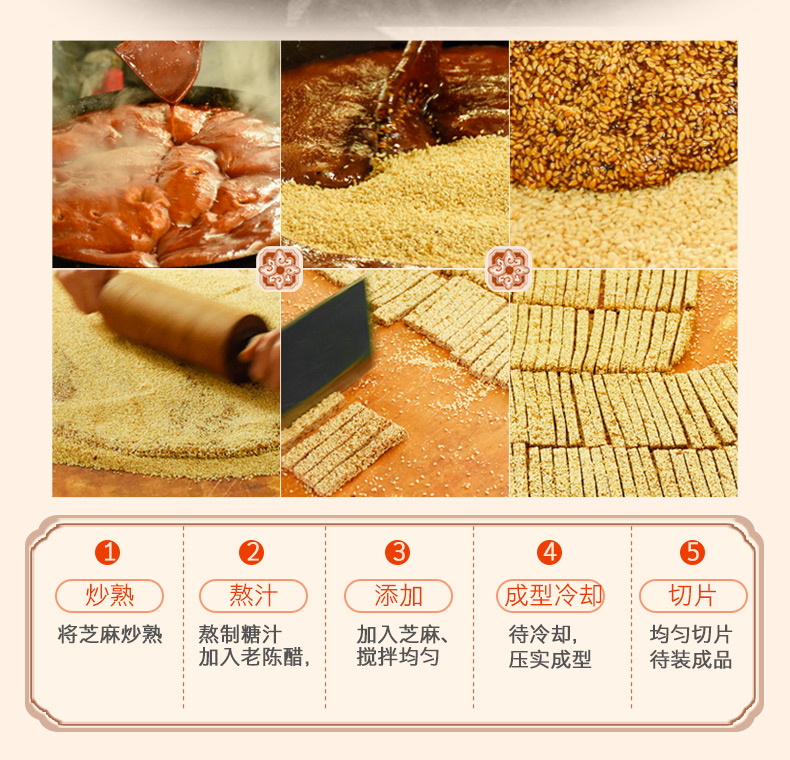 1
炒熟
将芝麻炒熟

2
熬汁
熬制糖汁
加入老陈醋,

3
添加
加入芝麻、
搅拌均匀

4
成型冷却
待冷却,
压实成型

5
切片
均匀切片
待装成品