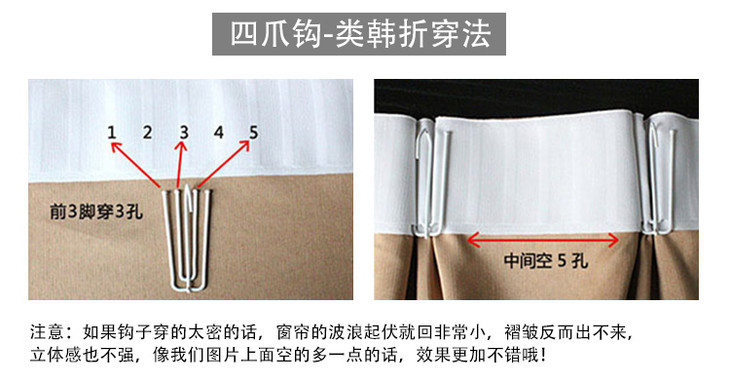 四爪钩-类韩折穿法

1 2 3 4 5

前3脚穿3孔

中间空 5 孔

注意：如果钩子穿的太密的话，窗帘的波浪起伏就回非常小，褶皱反而出不来，立体感也不强，像我们图片上面空的多一点的话，效果更加不错哦！